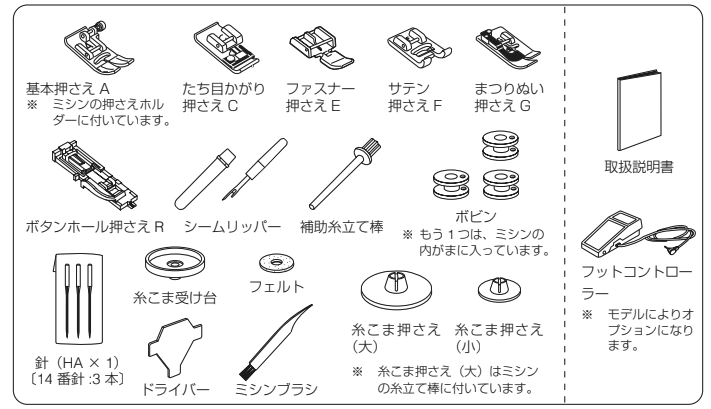 基本押さえ A
※ ミシンの押さえホルダーに付いています。

たち目かがり押さえ C

ファスナー押さえ E

サテン押さえ F

まつりぬい押さえ G

ボタンホール押さえ R

シームリッパー

補助糸立て棒

ボビン
※ もう 1 つは、ミシンの内がまに入っています。

針（HA × 1）
〔14 番針 :3 本〕

糸こま受け台

フェルト

ドライバー

ミシンブラシ

糸こま押さえ（大）

糸こま押さえ（小）

※ 糸こま押さえ（大）はミシンの糸立て棒に付いています。

取扱説明書

フットコントローラー
※ モデルによりオプションになります。