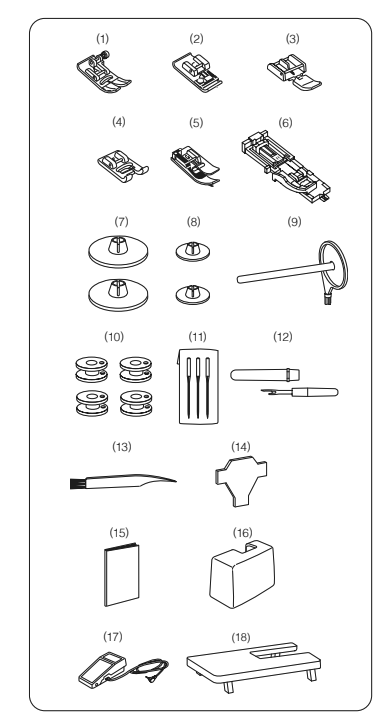 (1) (2) (3)

(4) (5) (6)

(7) (8) (9)

(10) (11) (12)

(13) (14)

(15) (16)

(17) (18)